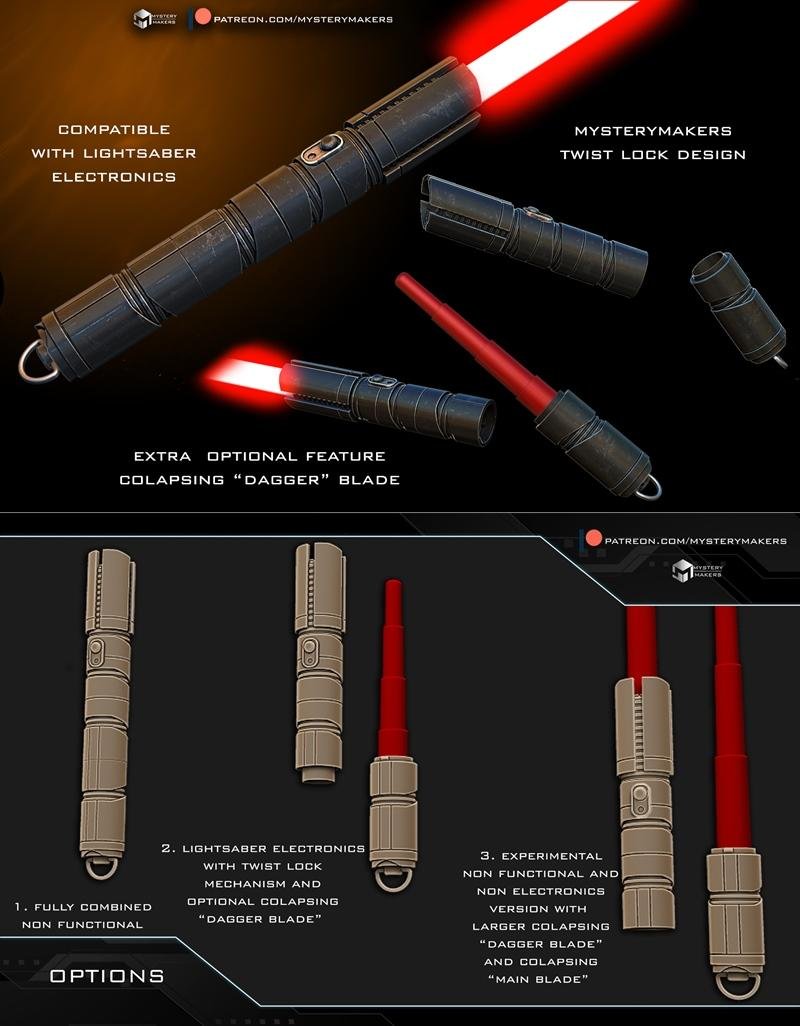 MYSTERY MAKERS
PATREON.COM/MYSTERYMAKERS

COMPATIBLE WITH LIGHTSABER ELECTRONICS

MYSTERYMAKERS TWIST LOCK DESIGN

EXTRA OPTIONAL FEATURE COLAPSING "DAGGER" BLADE

PATREON.COM/MYSTERYMAKERS
MYSTERY MAKERS

1. FULLY COMBINED NON FUNCTIONAL

2. LIGHTSABER ELECTRONICS WITH TWIST LOCK MECHANISM AND OPTIONAL COLAPSING "DAGGER BLADE"

3. EXPERIMENTAL NON FUNCTIONAL AND NON ELECTRONICS VERSION WITH LARGER COLAPSING "DAGGER BLADE" AND COLAPSING "MAIN BLADE"

OPTIONS